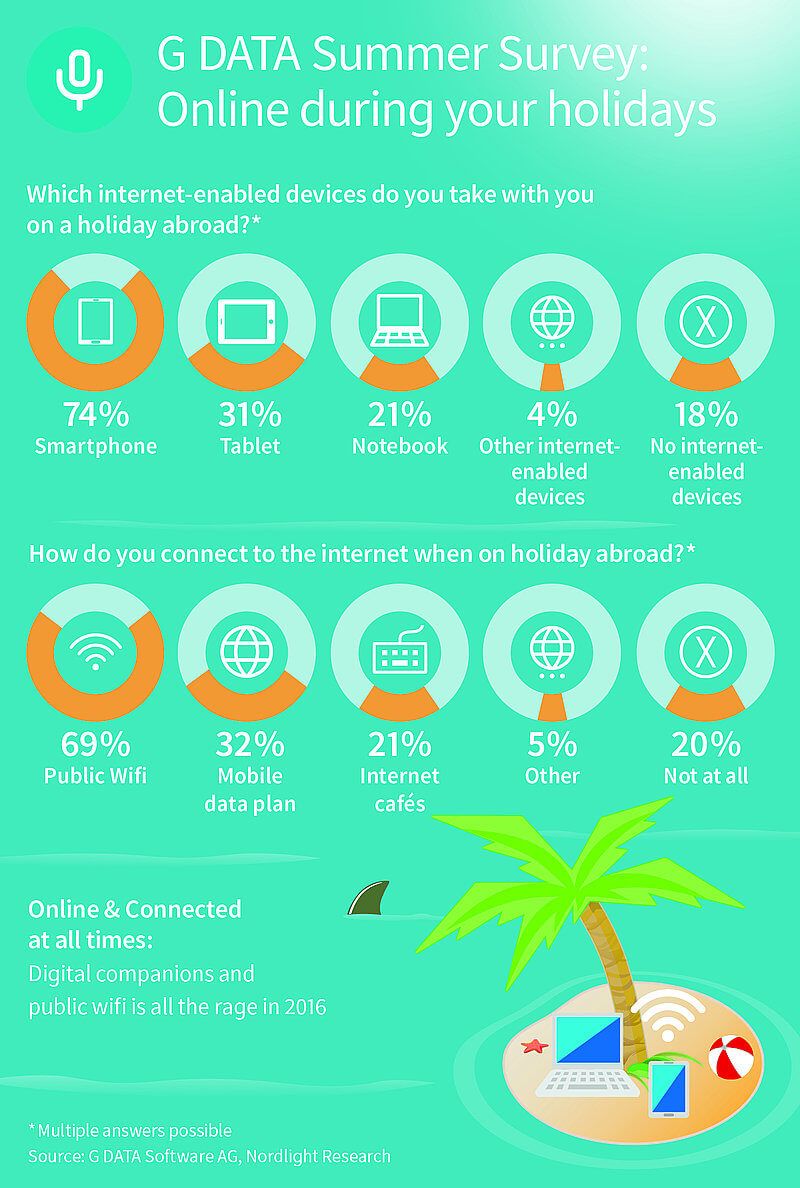 G DATA Summer Survey:
Online during your holidays

Which internet-enabled devices do you take with you on a holiday abroad?*

74%
Smartphone

31%
Tablet

21%
Notebook

4%
Other internet-enabled devices

18%
No internet-enabled devices

How do you connect to the internet when on holiday abroad?*

69%
Public Wifi

32%
Mobile data plan

21%
Internet cafés

5%
Other

20%
Not at all

Online & Connected at all times:
Digital companions and public wifi is all the rage in 2016

*Multiple answers possible
Source: G DATA Software AG, Nordlight Research